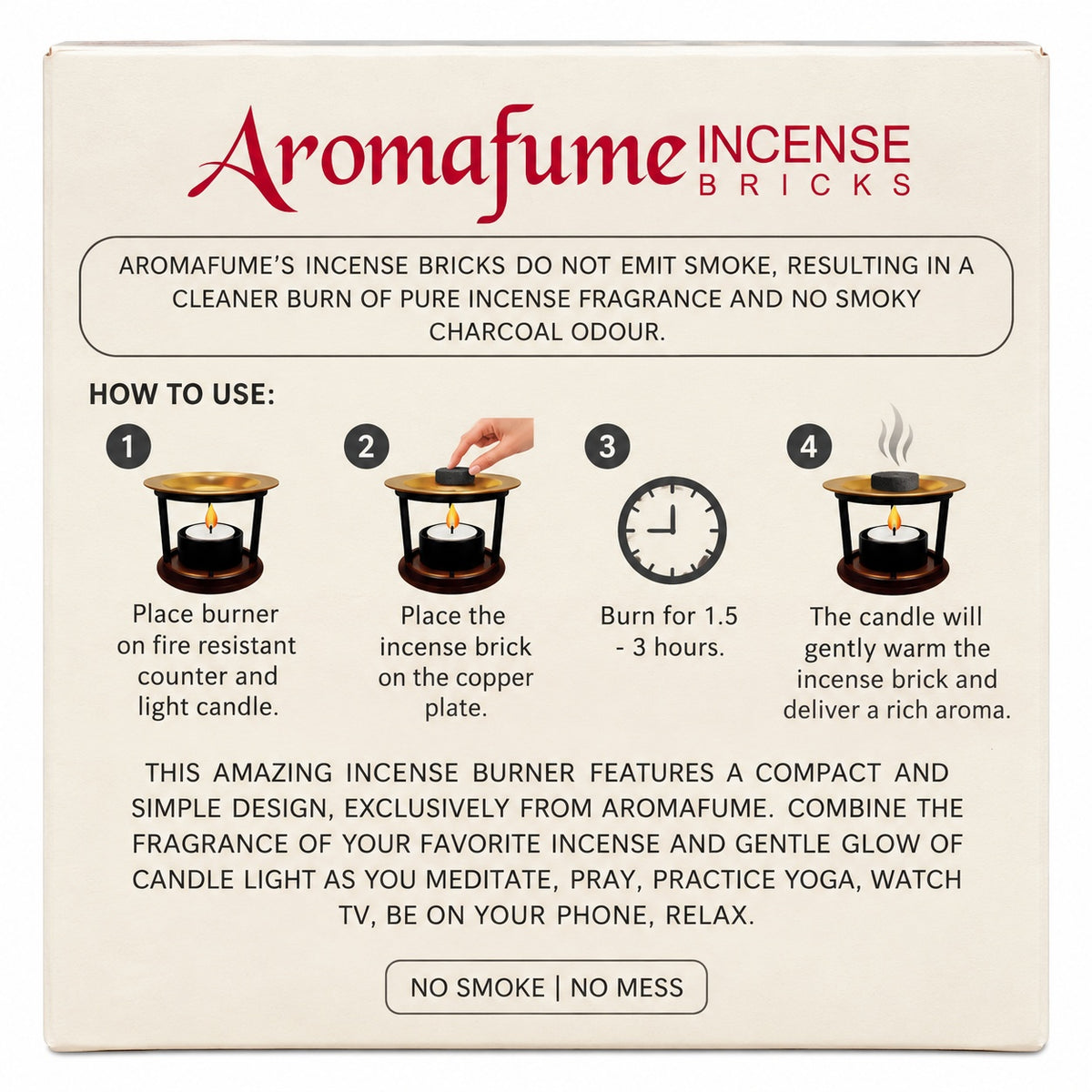 Aromafume INCENSE BRICKS

AROMAFUME'S INCENSE BRICKS DO NOT EMIT SMOKE, RESULTING IN A CLEANER BURN OF PURE INCENSE FRAGRANCE AND NO SMOKY CHARCOAL ODOUR.

HOW TO USE:

1
Place burner on fire resistant counter and light candle.

2
Place the incense brick on the copper plate.

3
Burn for 1.5 - 3 hours.

4
The candle will gently warm the incense brick and deliver a rich aroma.

THIS AMAZING INCENSE BURNER FEATURES A COMPACT AND SIMPLE DESIGN, EXCLUSIVELY FROM AROMAFUME. COMBINE THE FRAGRANCE OF YOUR FAVORITE INCENSE AND GENTLE GLOW OF CANDLE LIGHT AS YOU MEDITATE, PRAY, PRACTICE YOGA, WATCH TV, BE ON YOUR PHONE, RELAX.

NO SMOKE | NO MESS